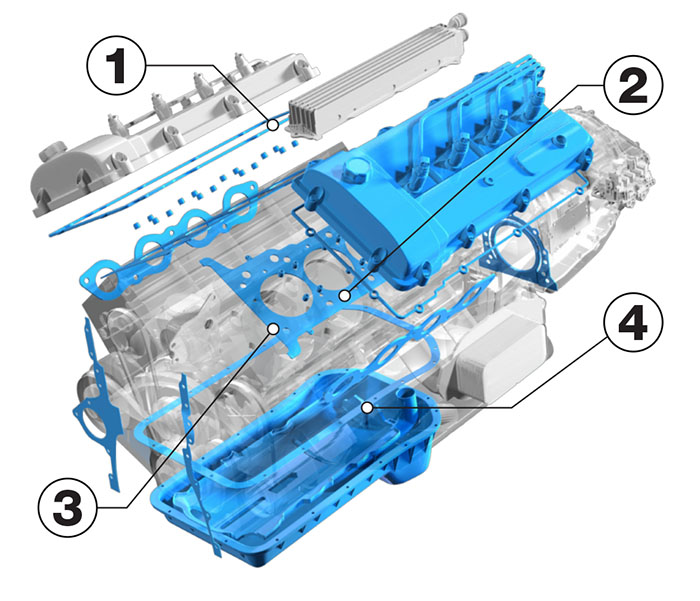 1
2
3
4